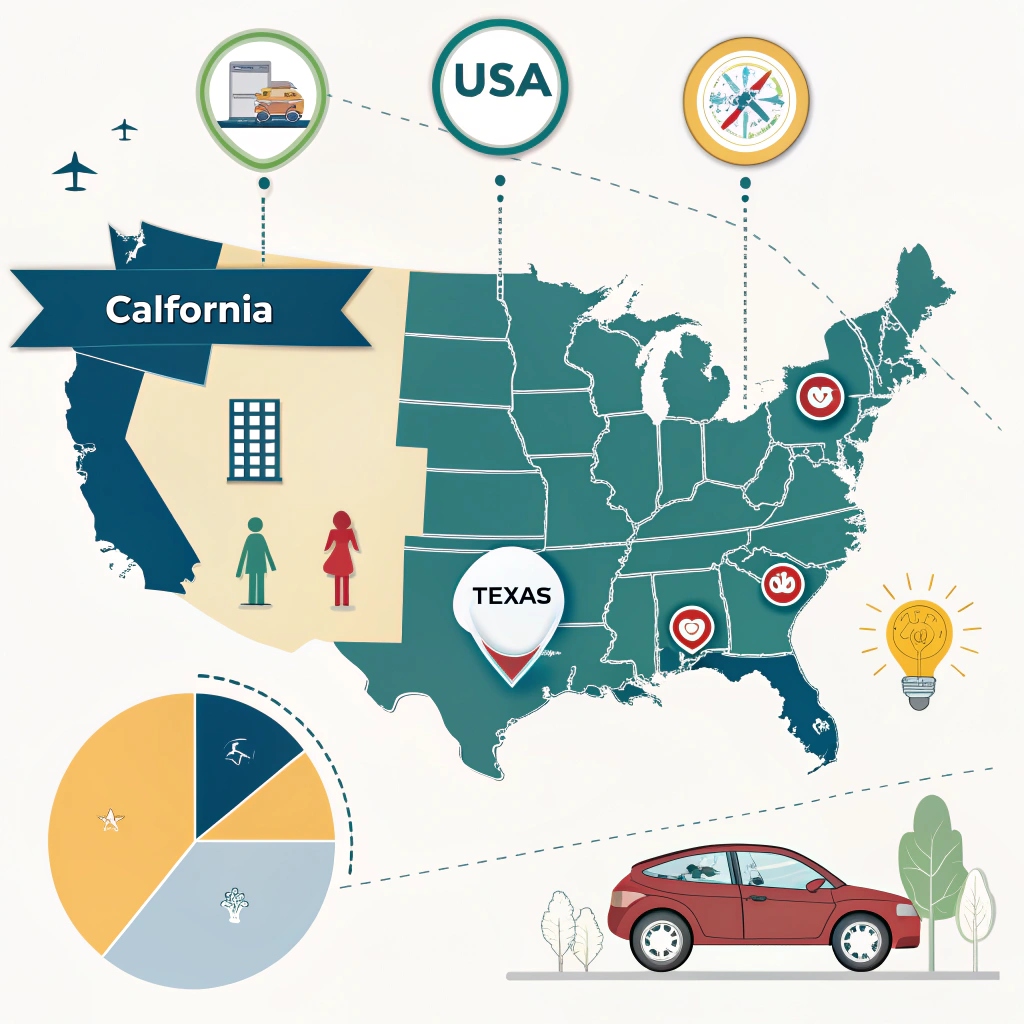 USA

Calfornia

TEXAS