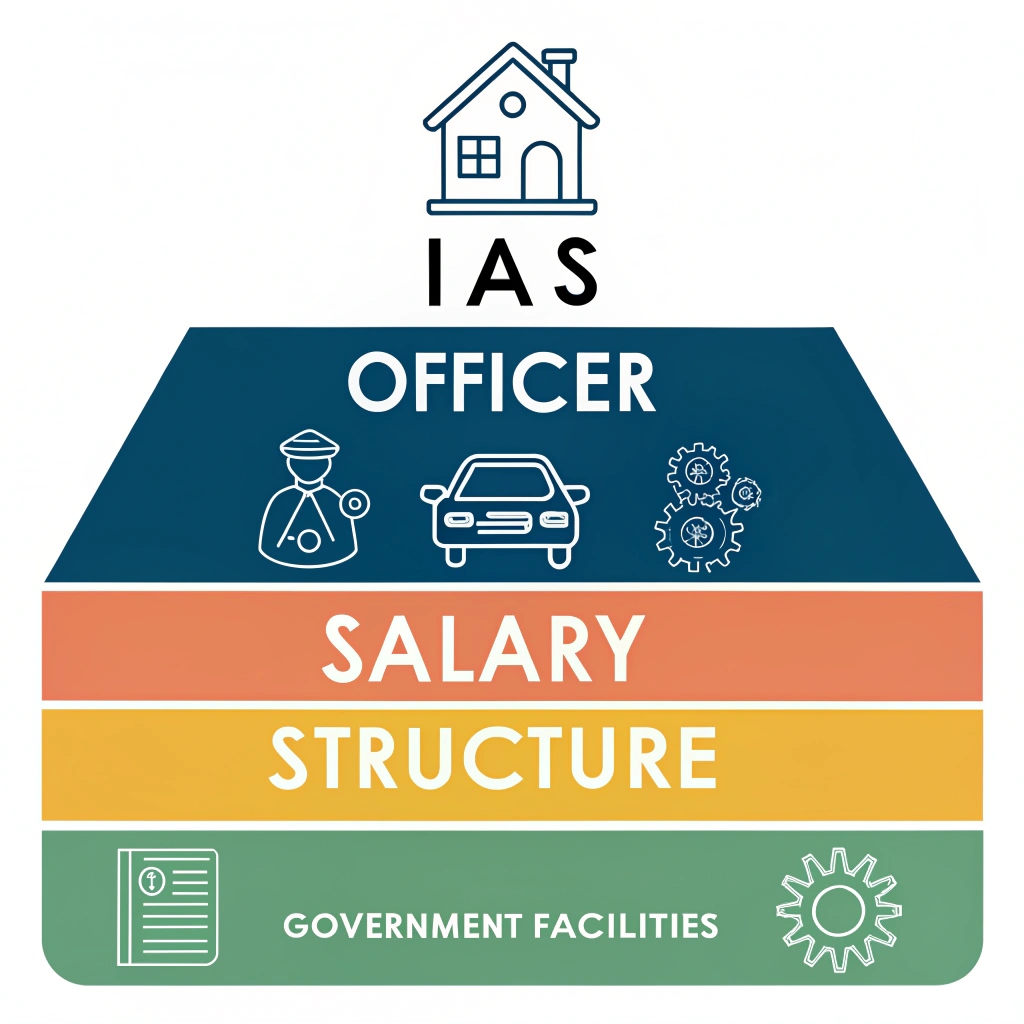 IAS

OFFICER

SALARY

STRUCTURE

GOVERNMENT FACILITIES