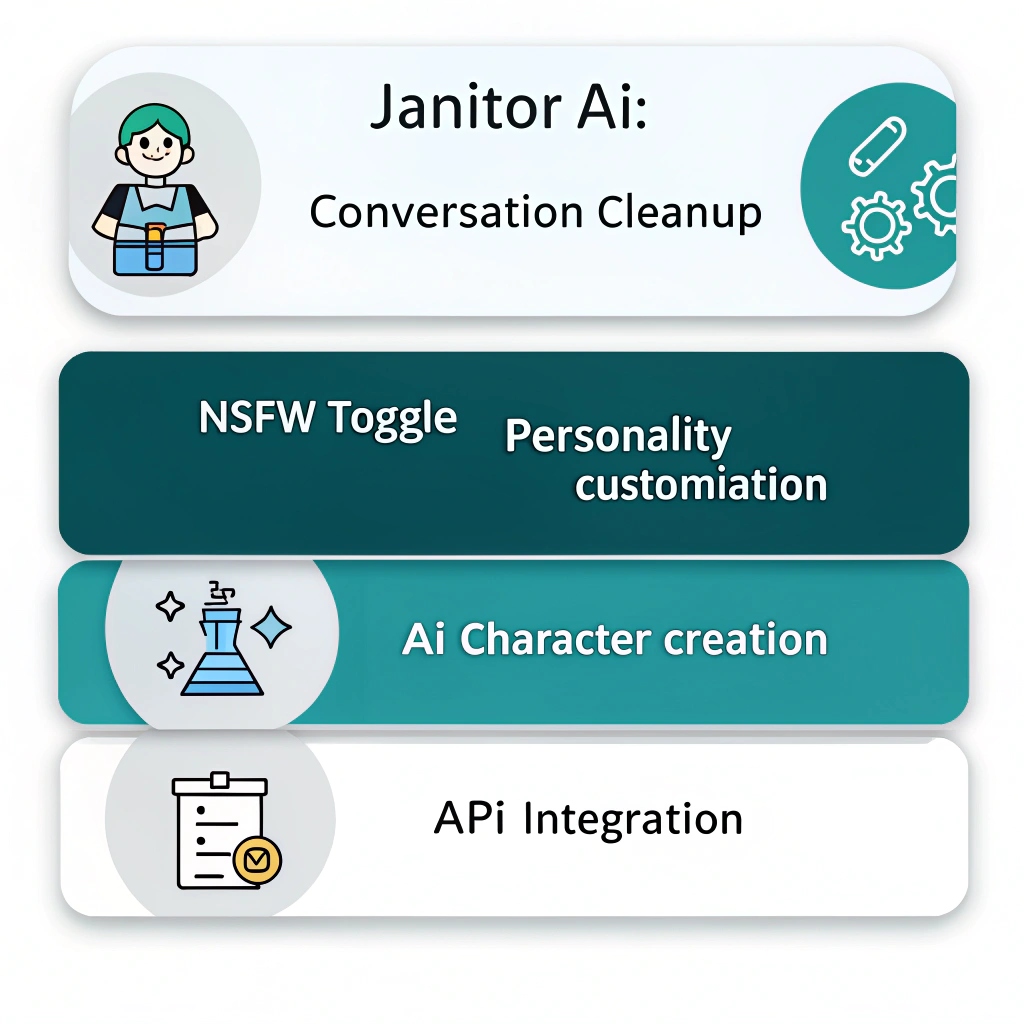 Janitor Ai:

Conversation Cleanup

NSFW Toggle

Personality customiation

Ai Character creation

APi Integration